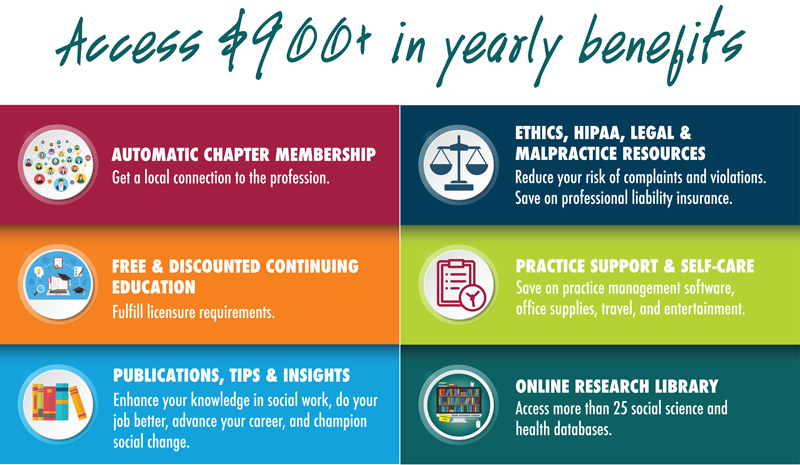 Access $900+ in yearly benefits

AUTOMATIC CHAPTER MEMBERSHIP
Get a local connection to the profession.

FREE & DISCOUNTED CONTINUING EDUCATION
Fulfill licensure requirements.

PUBLICATIONS, TIPS & INSIGHTS
Enhance your knowledge in social work, do your job better, advance your career, and champion social change.

ETHICS, HIPAA, LEGAL & MALPRACTICE RESOURCES
Reduce your risk of complaints and violations. Save on professional liability insurance.

PRACTICE SUPPORT & SELF-CARE
Save on practice management software, office supplies, travel, and entertainment.

ONLINE RESEARCH LIBRARY
Access more than 25 social science and health databases.